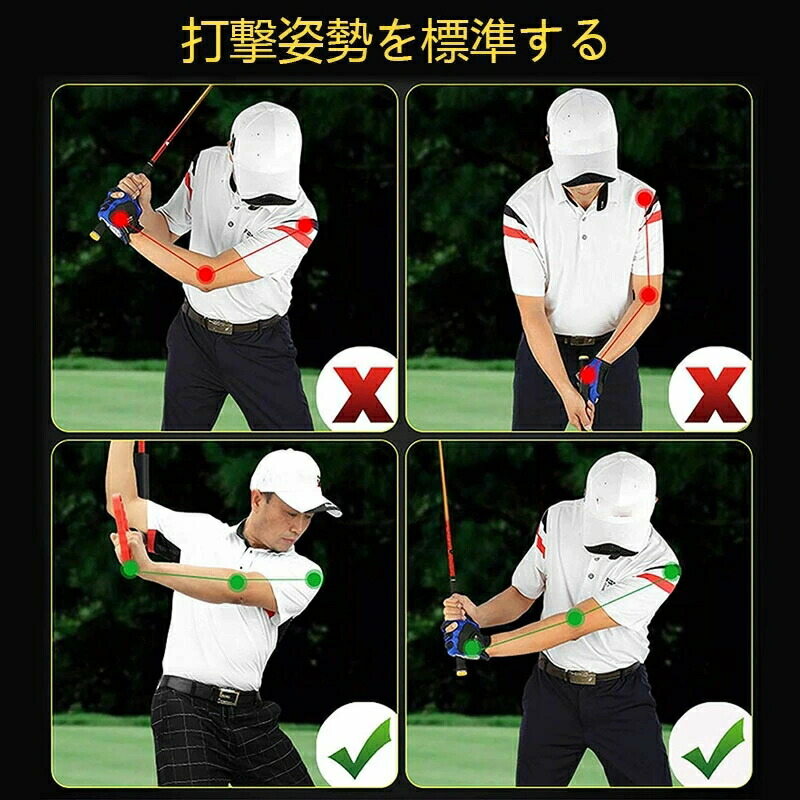 打撃姿勢を標準する